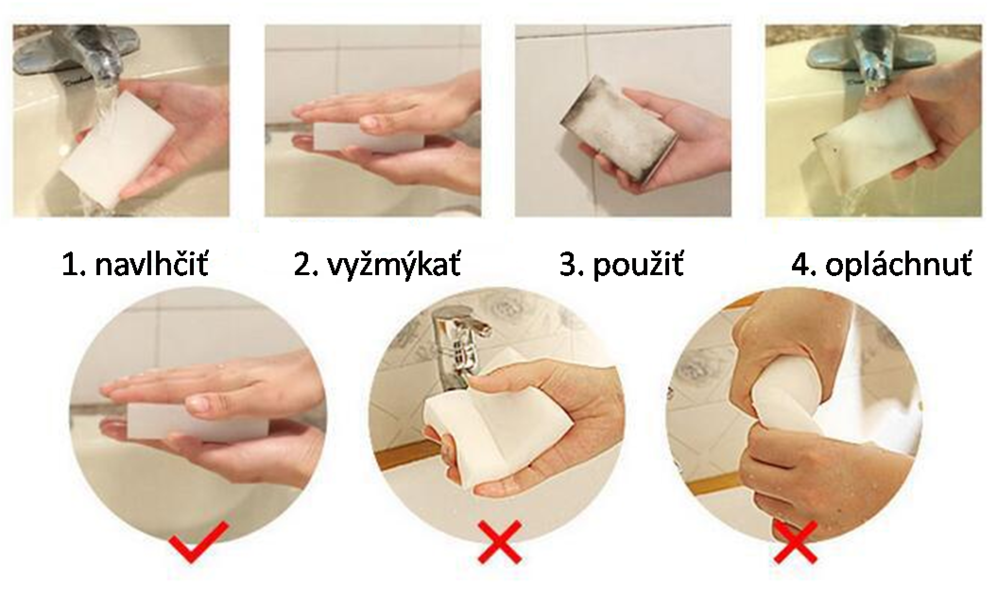 1. navlhčiť

2. vyžmýkať

3. použiť

4. opláchnuť